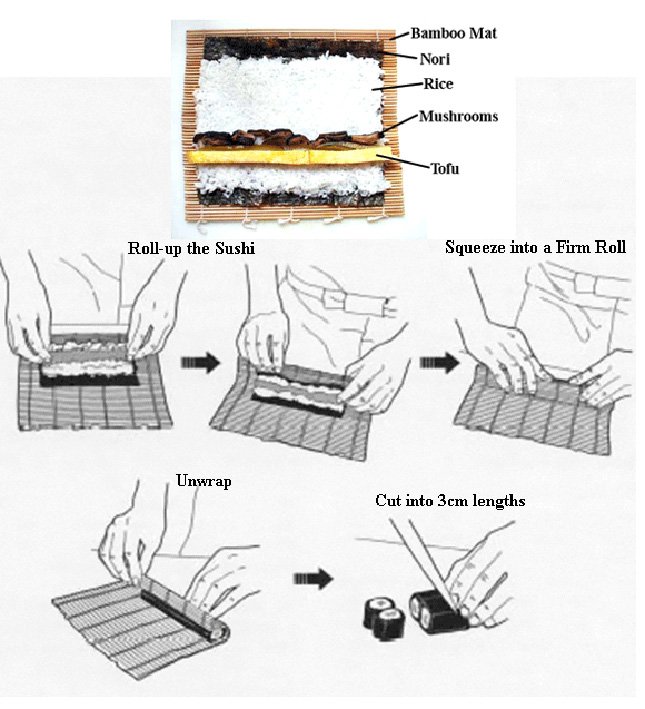 Bamboo Mat
Nori
Rice
Mushrooms
Tofu

Roll-up the Sushi

Squeeze into a Firm Roll

Unwrap

Cut into 3cm lengths